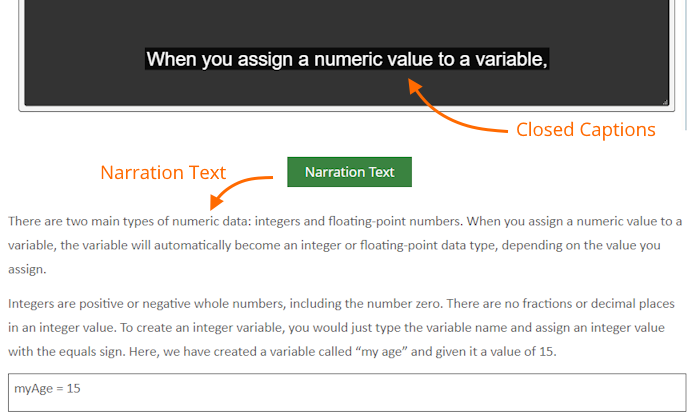 When you assign a numeric value to a variable,

Closed Captions

Narration Text

Narration Text

There are two main types of numeric data: integers and floating-point numbers. When you assign a numeric value to a variable, the variable will automatically become an integer or floating-point data type, depending on the value you assign.

Integers are positive or negative whole numbers, including the number zero. There are no fractions or decimal places in an integer value. To create an integer variable, you would just type the variable name and assign an integer value with the equals sign. Here, we have created a variable called “my age” and given it a value of 15.

myAge = 15